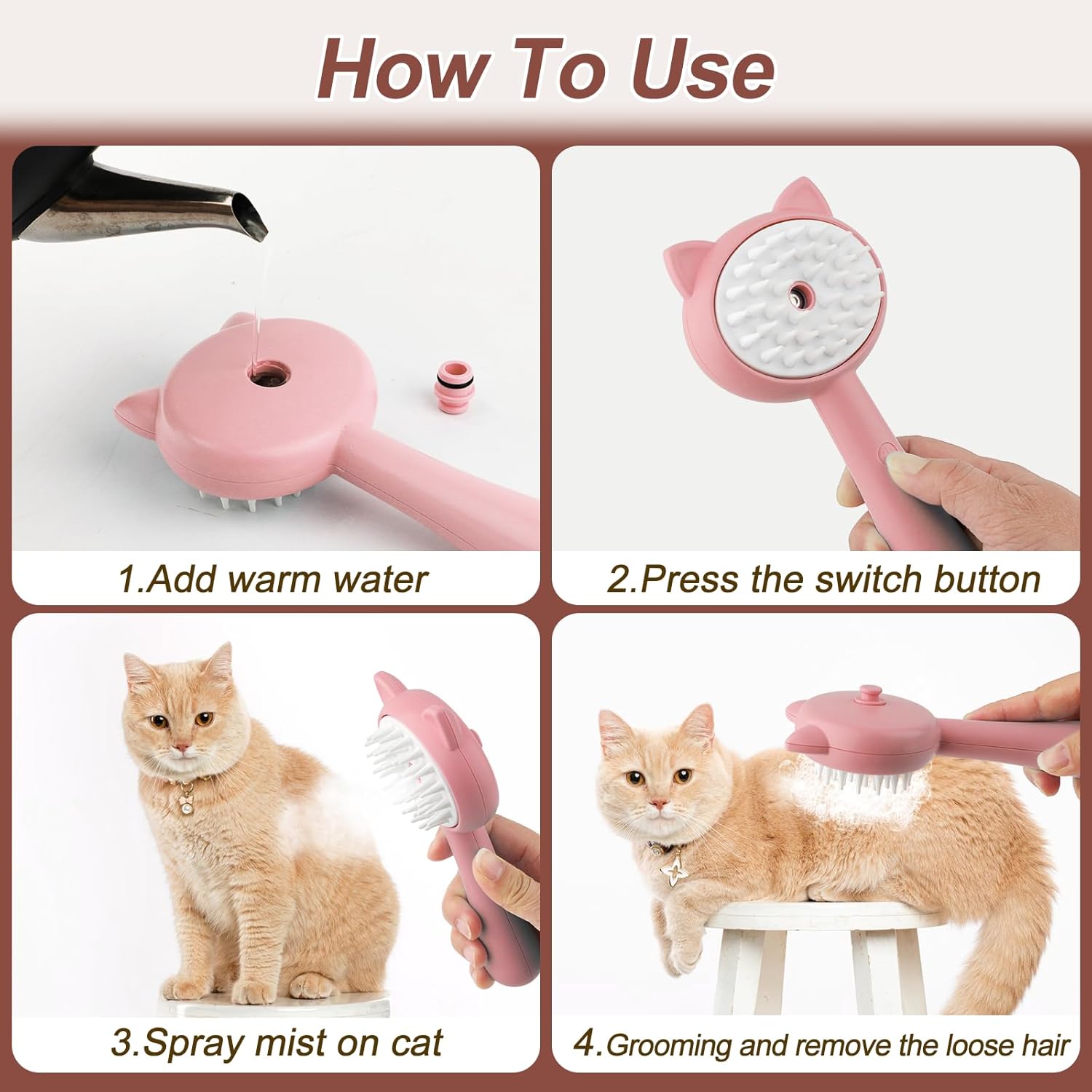 How To Use

1.Add warm water

2.Press the switch button

3.Spray mist on cat

4.Grooming and remove the loose hair