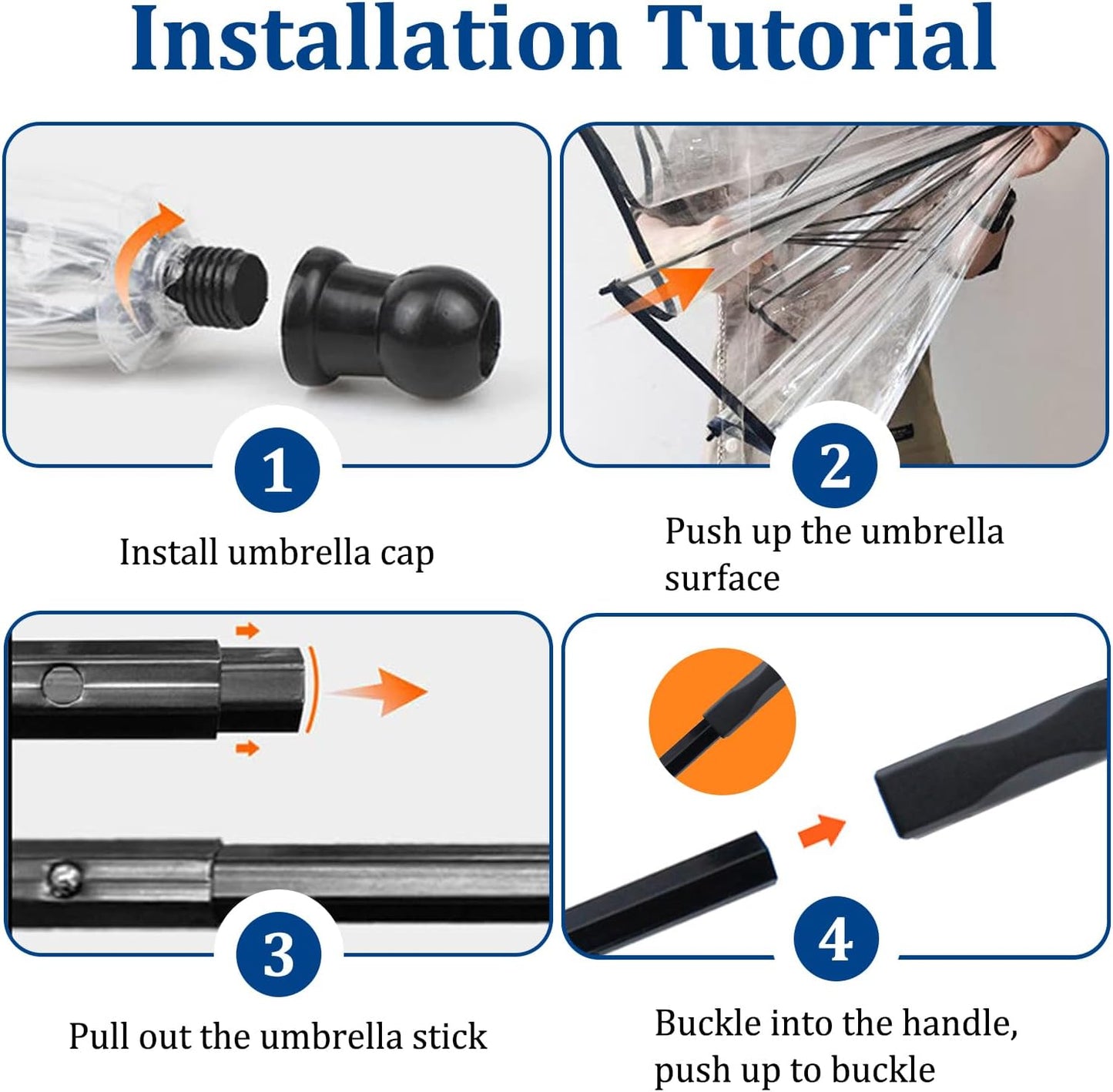 Installation Tutorial

1

Install umbrella cap

2

Push up the umbrella surface

3

Pull out the umbrella stick

4

Buckle into the handle, push up to buckle