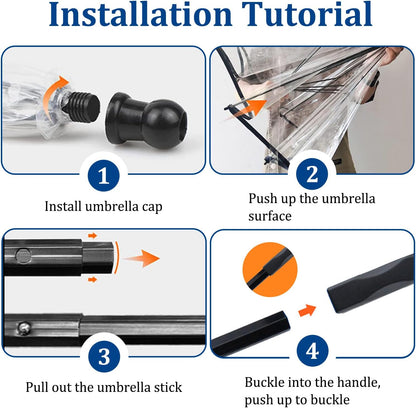 Installation Tutorial

1

Install umbrella cap

2

Push up the umbrella surface

3

Pull out the umbrella stick

4

Buckle into the handle, push up to buckle